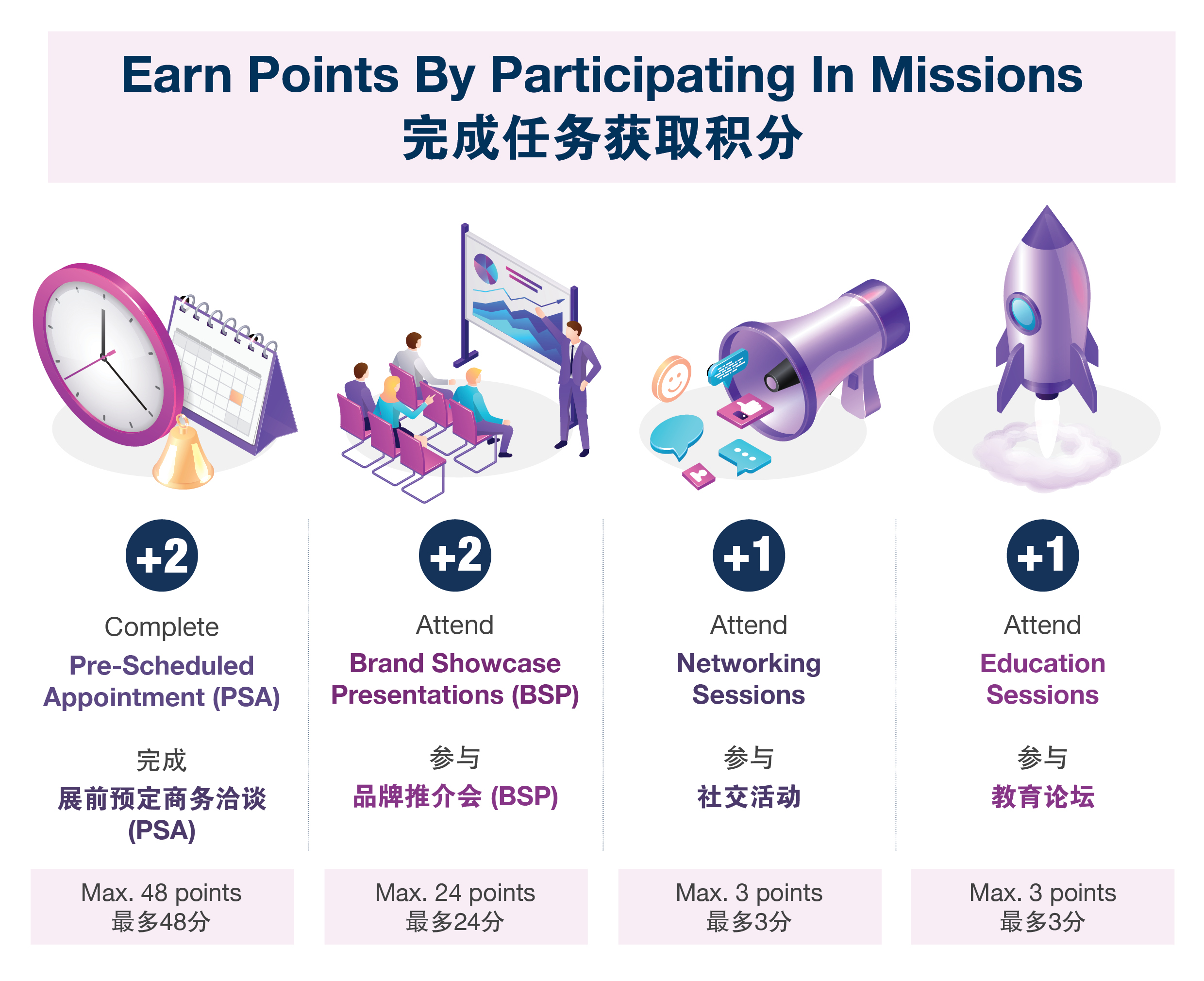 Earn Points By Participating In Missions
完成任务获取积分

+2

Complete
Pre-Scheduled Appointment (PSA)

完成
展前预定商务洽谈 (PSA)

Max. 48 points
最多48分

+2

Attend
Brand Showcase Presentations (BSP)

参与
品牌推介会 (BSP)

Max. 24 points
最多24分

+1

Attend
Networking Sessions

参与
社交活动

Max. 3 points
最多3分

+1

Attend
Education Sessions

参与
教育论坛

Max. 3 points
最多3分